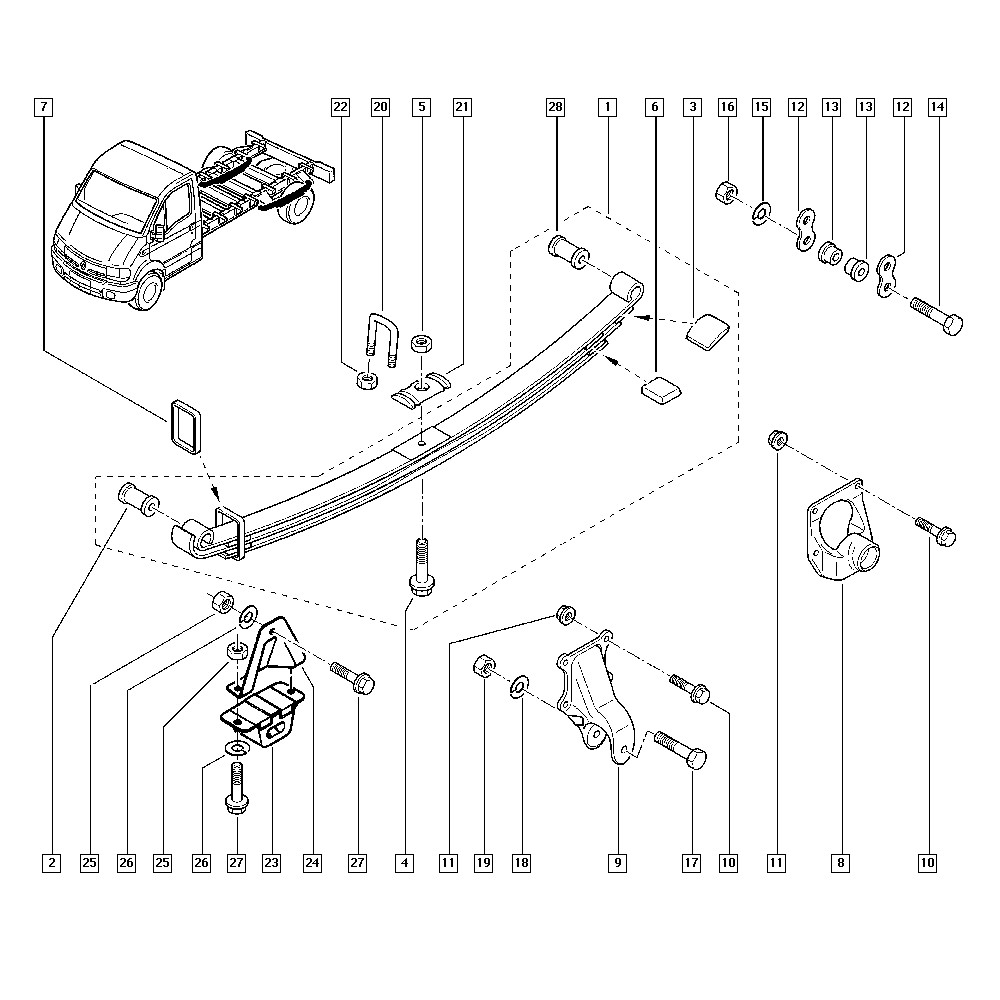 7 22 20 5 21 28 1 6 3 16 15 12 13 13 12 14

2 25 26 25 26 27 23 24 27 4 11 19 18 9 17 10 11 8 10